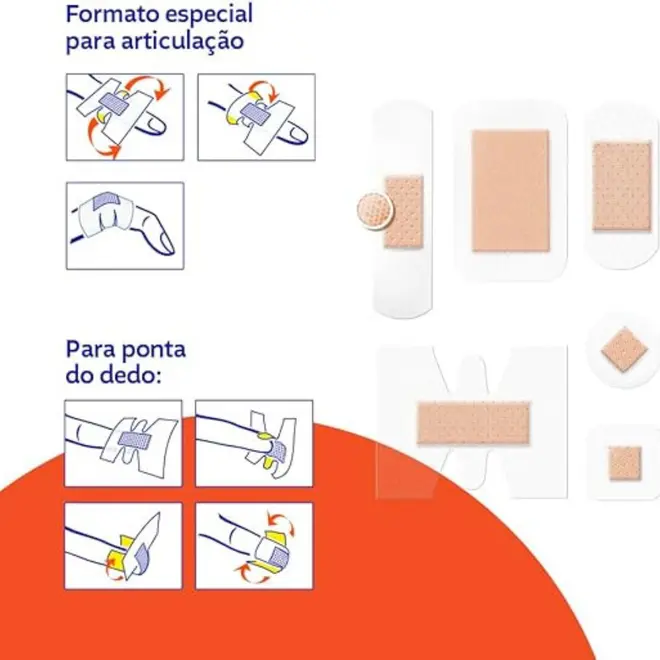 Formato especial para articulação

Para ponta do dedo: