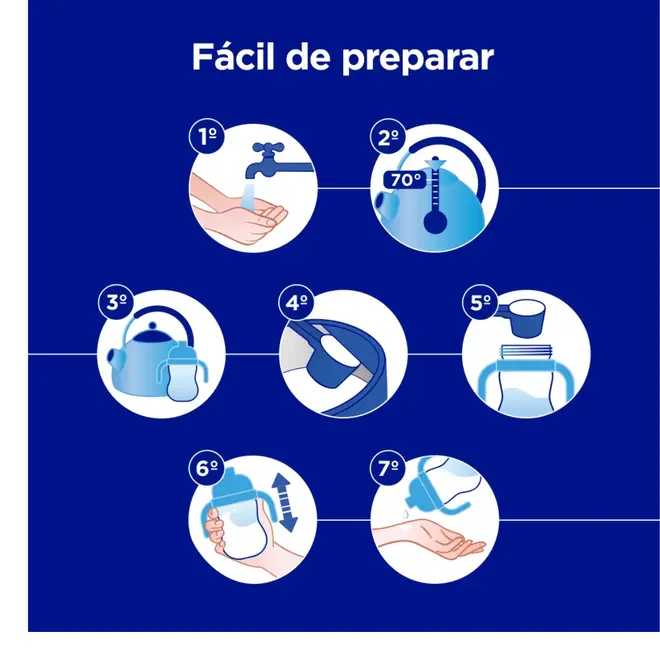 Fácil de preparar

1º

2º

70°

3º

4º

5º

6º

7º